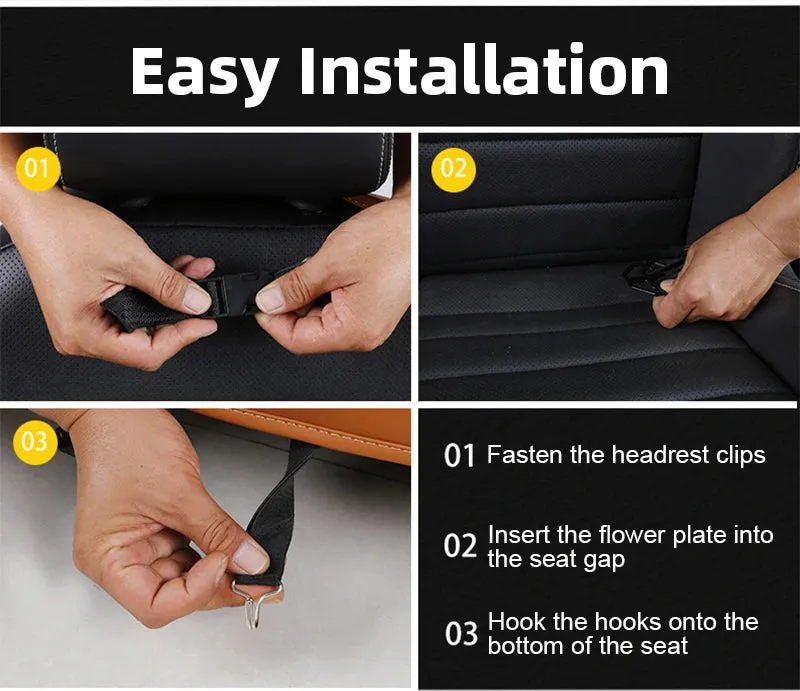 Easy Installation

01

02

03

01 Fasten the headrest clips

02 Insert the flower plate into the seat gap

03 Hook the hooks onto the bottom of the seat